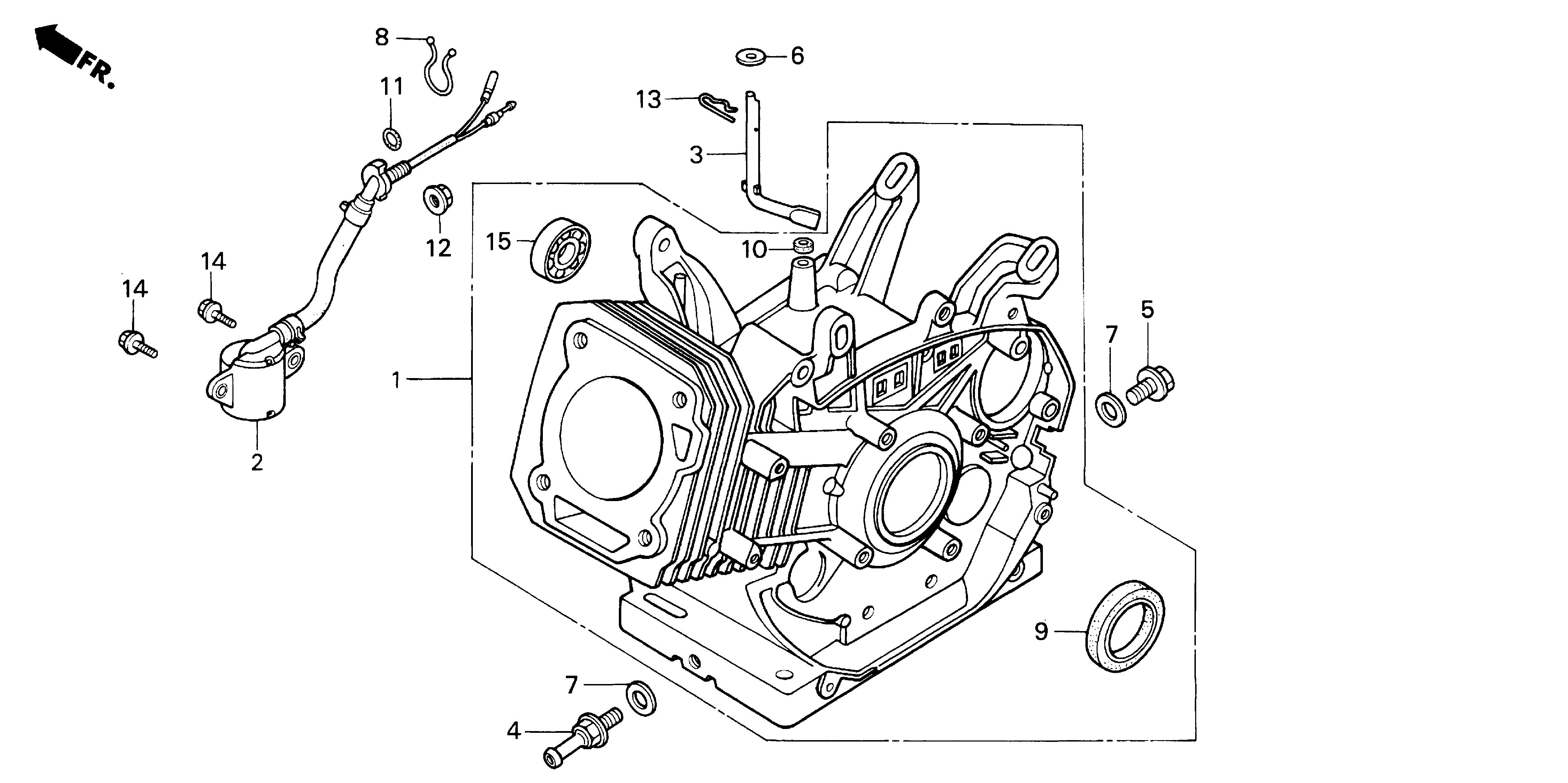 FR.
8
6
11
13
3
12
15
10
14
14
5
7
1
2
9
7
4